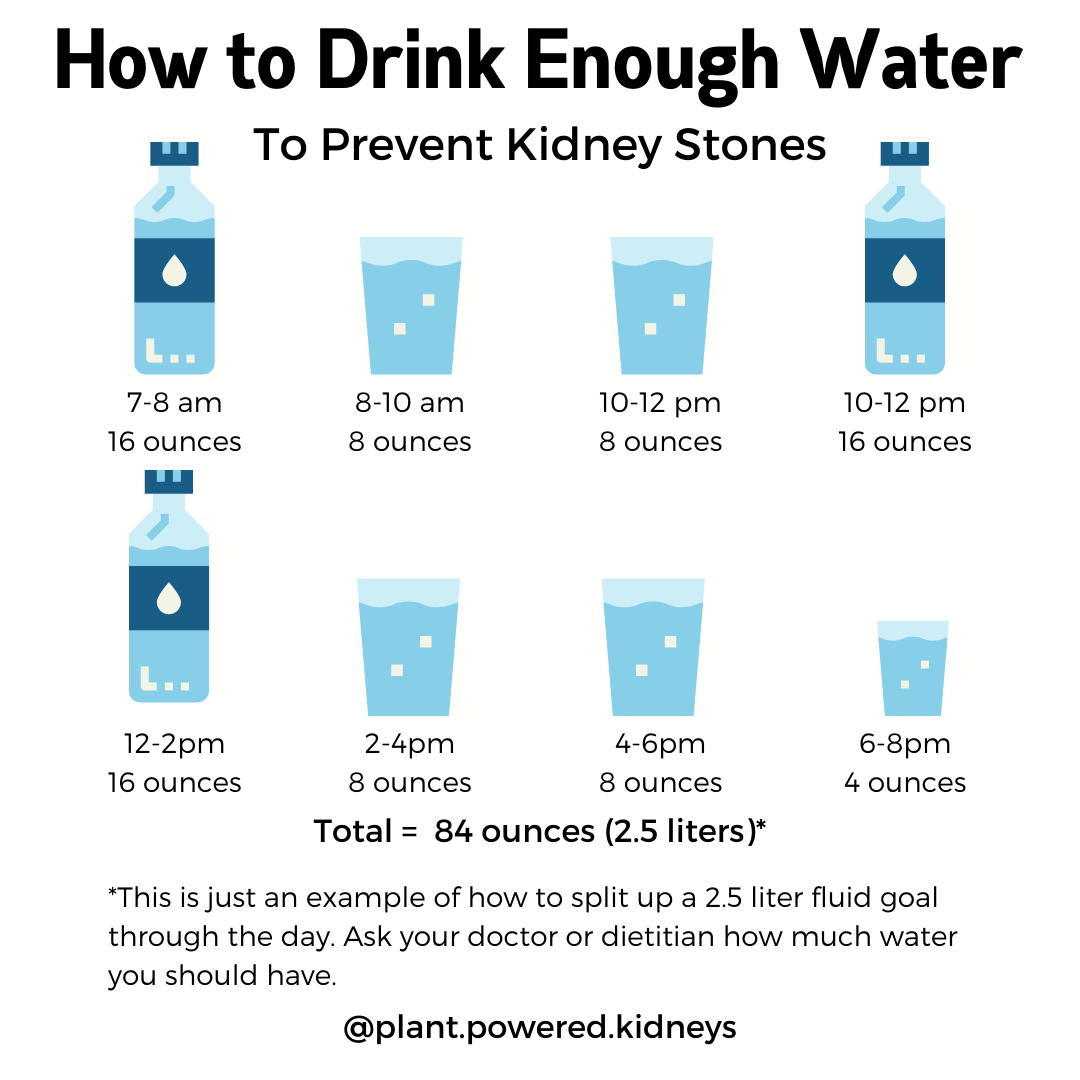 How to Drink Enough Water

To Prevent Kidney Stones

7-8 am
16 ounces

8-10 am
8 ounces

10-12 pm
8 ounces

10-12 pm
16 ounces

12-2pm
16 ounces

2-4pm
8 ounces

4-6pm
8 ounces

6-8pm
4 ounces

Total = 84 ounces (2.5 liters)*

*This is just an example of how to split up a 2.5 liter fluid goal through the day. Ask your doctor or dietitian how much water you should have.

@plant.powered.kidneys