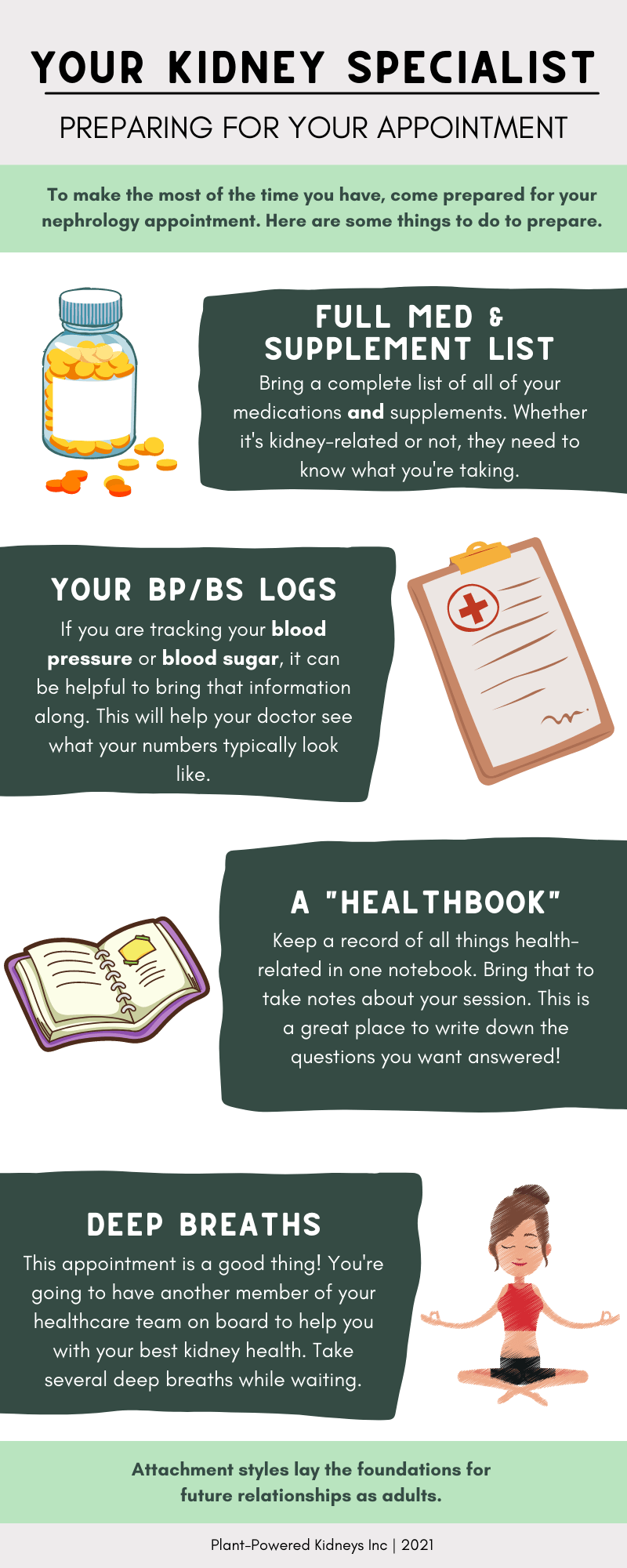 YOUR KIDNEY SPECIALIST

PREPARING FOR YOUR APPOINTMENT

To make the most of the time you have, come prepared for your nephrology appointment. Here are some things to do to prepare.

FULL MED & SUPPLEMENT LIST

Bring a complete list of all of your medications and supplements. Whether it's kidney-related or not, they need to know what you're taking.

YOUR BP/BS LOGS

If you are tracking your blood pressure or blood sugar, it can be helpful to bring that information along. This will help your doctor see what your numbers typically look like.

A "HEALTHBOOK"

Keep a record of all things health-related in one notebook. Bring that to take notes about your session. This is a great place to write down the questions you want answered!

DEEP BREATHS

This appointment is a good thing! You're going to have another member of your healthcare team on board to help you with your best kidney health. Take several deep breaths while waiting.

Attachment styles lay the foundations for future relationships as adults.

Plant-Powered Kidneys Inc | 2021